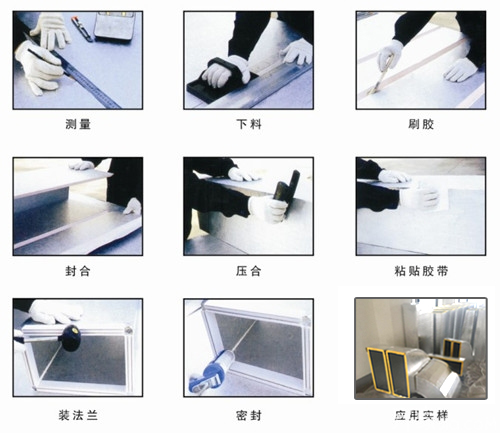 测量

下料

刷胶

封合

压合

粘贴胶带

装法兰

密封

应用实样